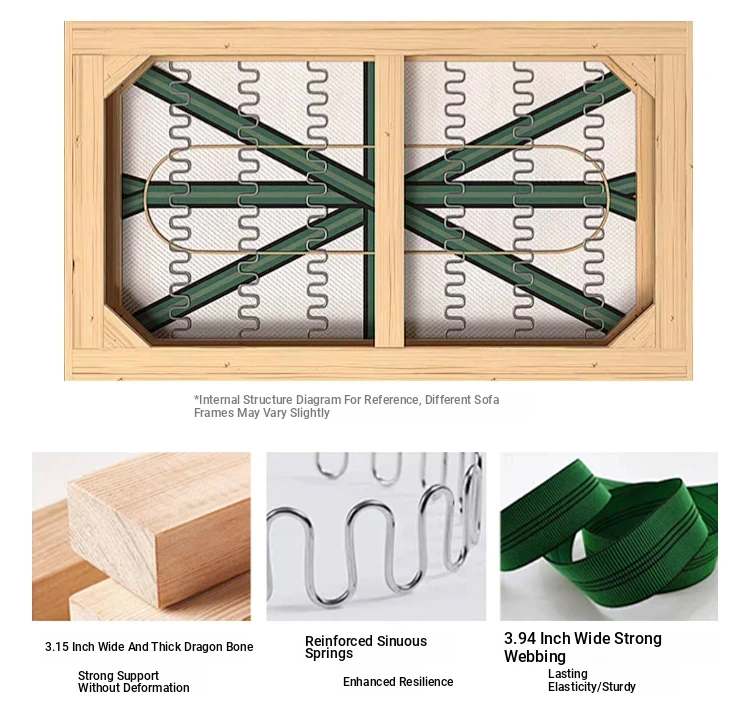 *Internal Structure Diagram For Reference, Different Sofa Frames May Vary Slightly

3.15 Inch Wide And Thick Dragon Bone

Strong Support Without Deformation

Reinforced Sinuous Springs

Enhanced Resilience

3.94 Inch Wide Strong Webbing

Lasting Elasticity/Sturdy