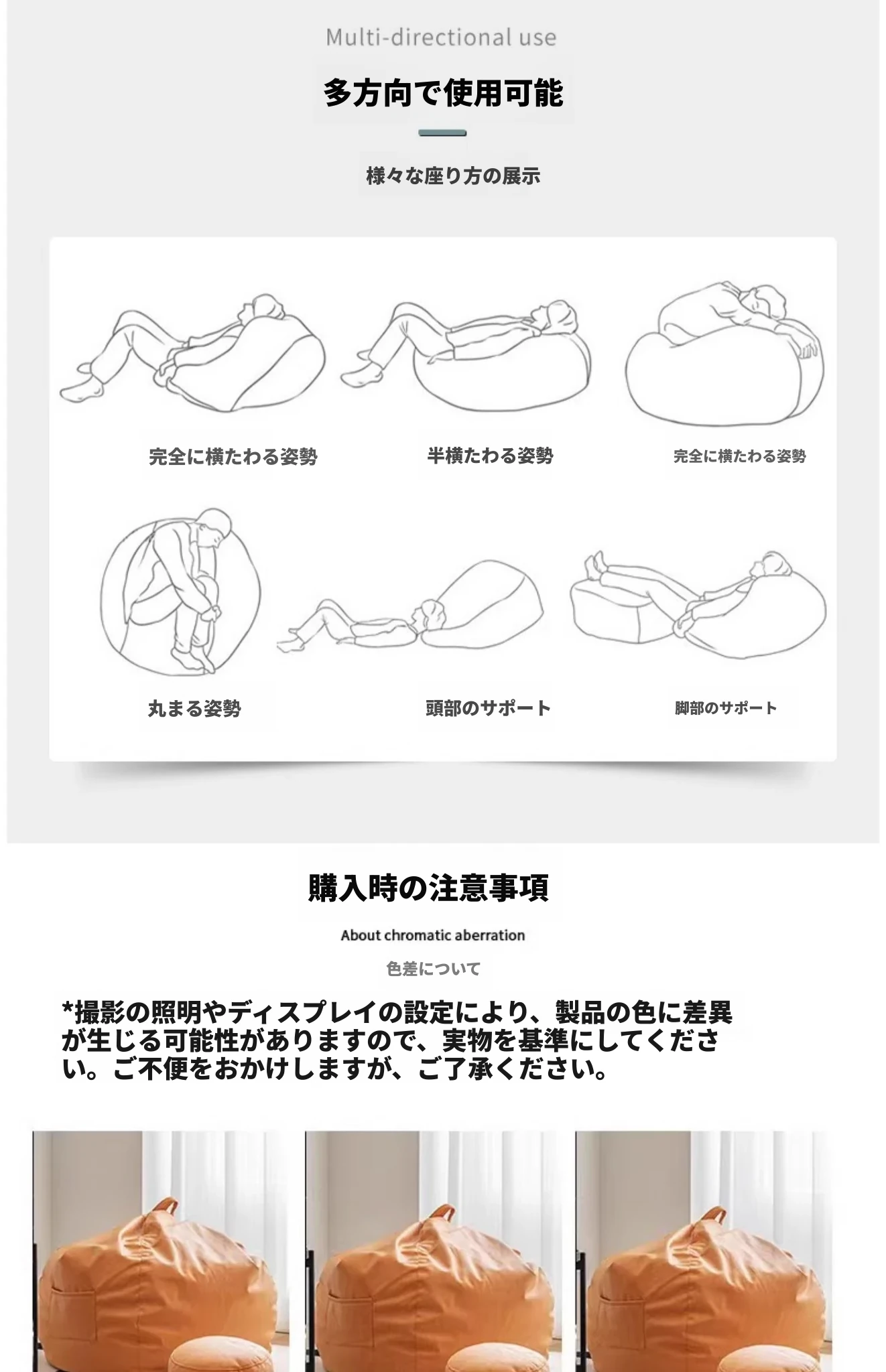 Multi-directional use

多方向で使用可能

様々な座り方の展示

完全に横たわる姿勢

半横たわる姿勢

完全に横たわる姿勢

丸まる姿勢

頭部のサポート

脚部のサポート

購入時の注意事項

About chromatic aberration

色差について

*撮影の照明やディスプレイの設定により、製品の色に差異が生じる可能性がありますので、実物を基準にしてください。ご不便をおかけしますが、ご了承ください。