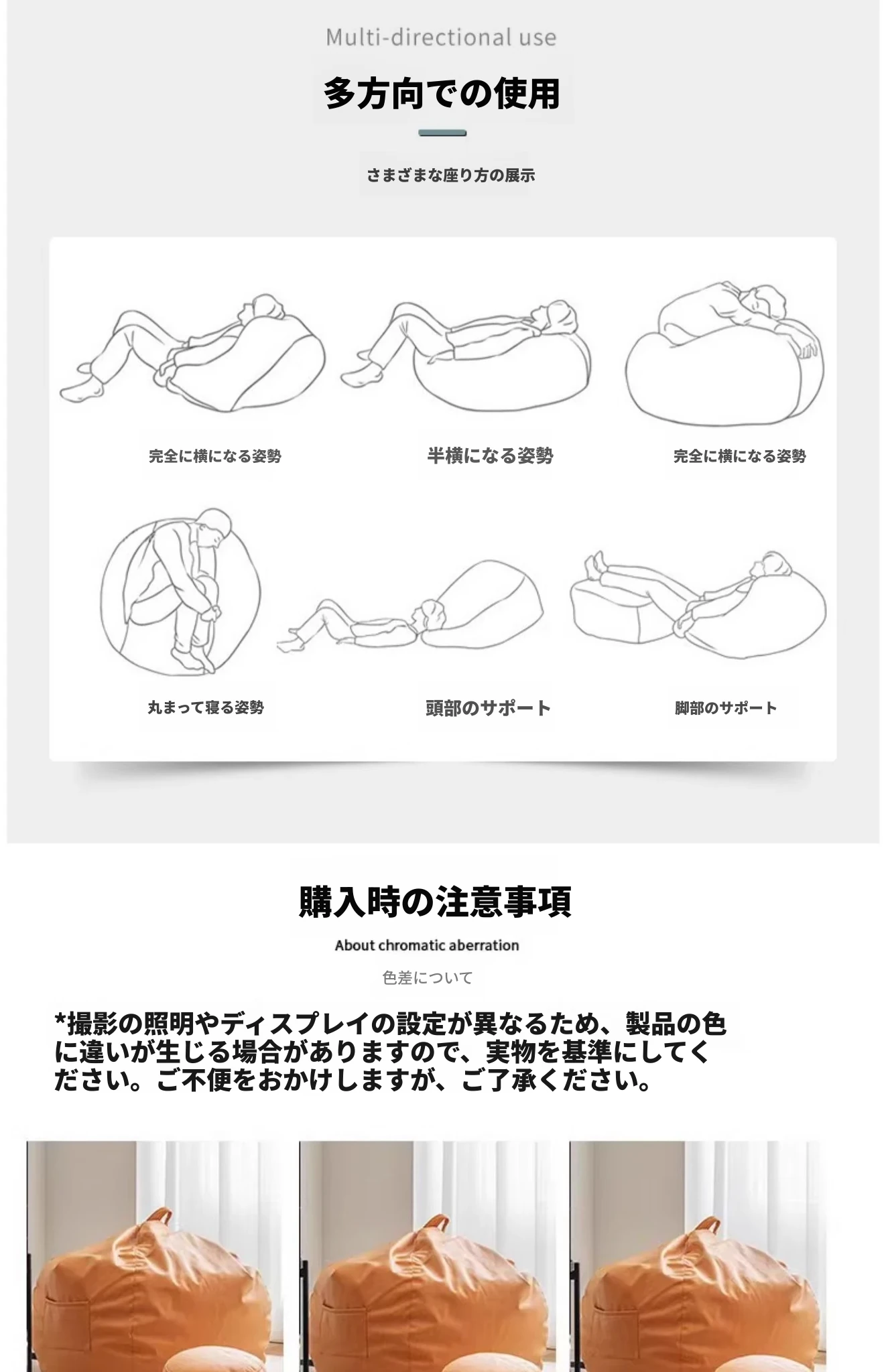 Multi-directional use

多方向での使用

さまざまな座り方の展示

完全に横になる姿勢

半横になる姿勢

完全に横になる姿勢

丸まって寝る姿勢

頭部のサポート

脚部のサポート

購入時の注意事項

About chromatic aberration

色差について

*撮影の照明やディスプレイの設定が異なるため、製品の色に違いが生じる場合がありますので、実物を基準にしてください。ご不便をおかけしますが、ご了承ください。